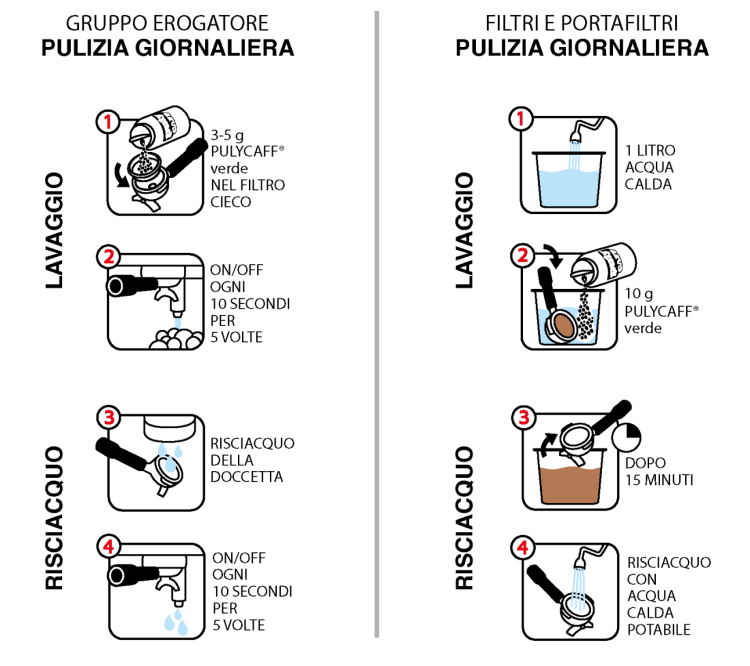 GRUPPO EROGATORE
**PULIZIA GIORNALIERA**

LAVAGGIO

1
3-5 g PULYCAFF® verde NEL FILTRO CIECO

2
ON/OFF OGNI 10 SECONDI PER 5 VOLTE

RISCIACQUO

3
RISCIACQUO DELLA DOCCETTA

4
ON/OFF OGNI 10 SECONDI PER 5 VOLTE

FILTRI E PORTAFILTRI
**PULIZIA GIORNALIERA**

LAVAGGIO

1
1 LITRO ACQUA CALDA

2
10 g PULYCAFF® verde

RISCIACQUO

3
DOPO 15 MINUTI

4
RISCIACQUO CON ACQUA CALDA POTABILE